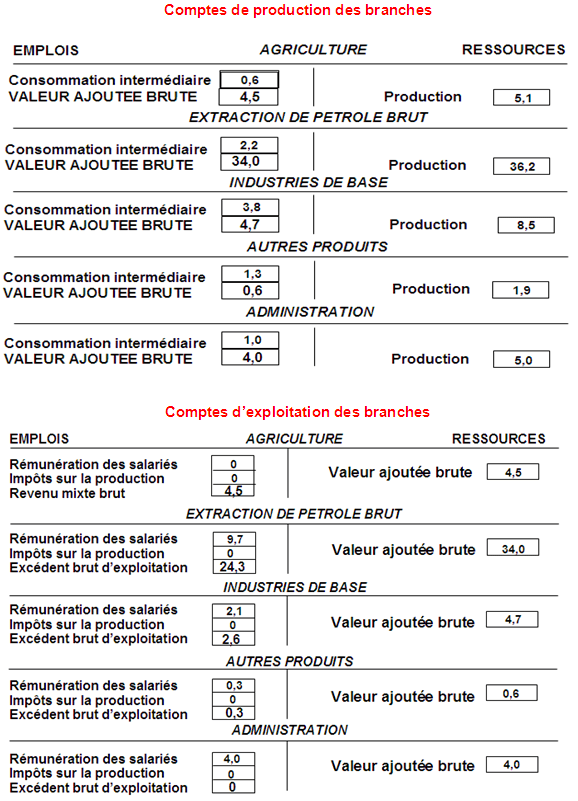 Comptes de production des branches

EMPLOIS AGRICULTURE RESSOURCES

Consommation intermédiaire 0,6
VALEUR AJOUTEE BRUTE 4,5
Production 5,1

EXTRACTION DE PETROLE BRUT

Consommation intermédiaire 2,2
VALEUR AJOUTEE BRUTE 34,0
Production 36,2

INDUSTRIES DE BASE

Consommation intermédiaire 3,8
VALEUR AJOUTEE BRUTE 4,7
Production 8,5

AUTRES PRODUITS

Consommation intermédiaire 1,3
VALEUR AJOUTEE BRUTE 0,6
Production 1,9

ADMINISTRATION

Consommation intermédiaire 1,0
VALEUR AJOUTEE BRUTE 4,0
Production 5,0

Comptes d'exploitation des branches

EMPLOIS AGRICULTURE RESSOURCES

Rémunération des salariés 0
Impôts sur la production 0
Revenu mixte brut 4,5
Valeur ajoutée brute 4,5

EXTRACTION DE PETROLE BRUT

Rémunération des salariés 9,7
Impôts sur la production 0
Excédent brut d'exploitation 24,3
Valeur ajoutée brute 34,0

INDUSTRIES DE BASE

Rémunération des salariés 2,1
Impôts sur la production 0
Excédent brut d'exploitation 2,6
Valeur ajoutée brute 4,7

AUTRES PRODUITS

Rémunération des salariés 0,3
Impôts sur la production 0
Excédent brut d'exploitation 0,3
Valeur ajoutée brute 0,6

ADMINISTRATION

Rémunération des salariés 4,0
Impôts sur la production 0
Excédent brut d'exploitation 0
Valeur ajoutée brute 4,0